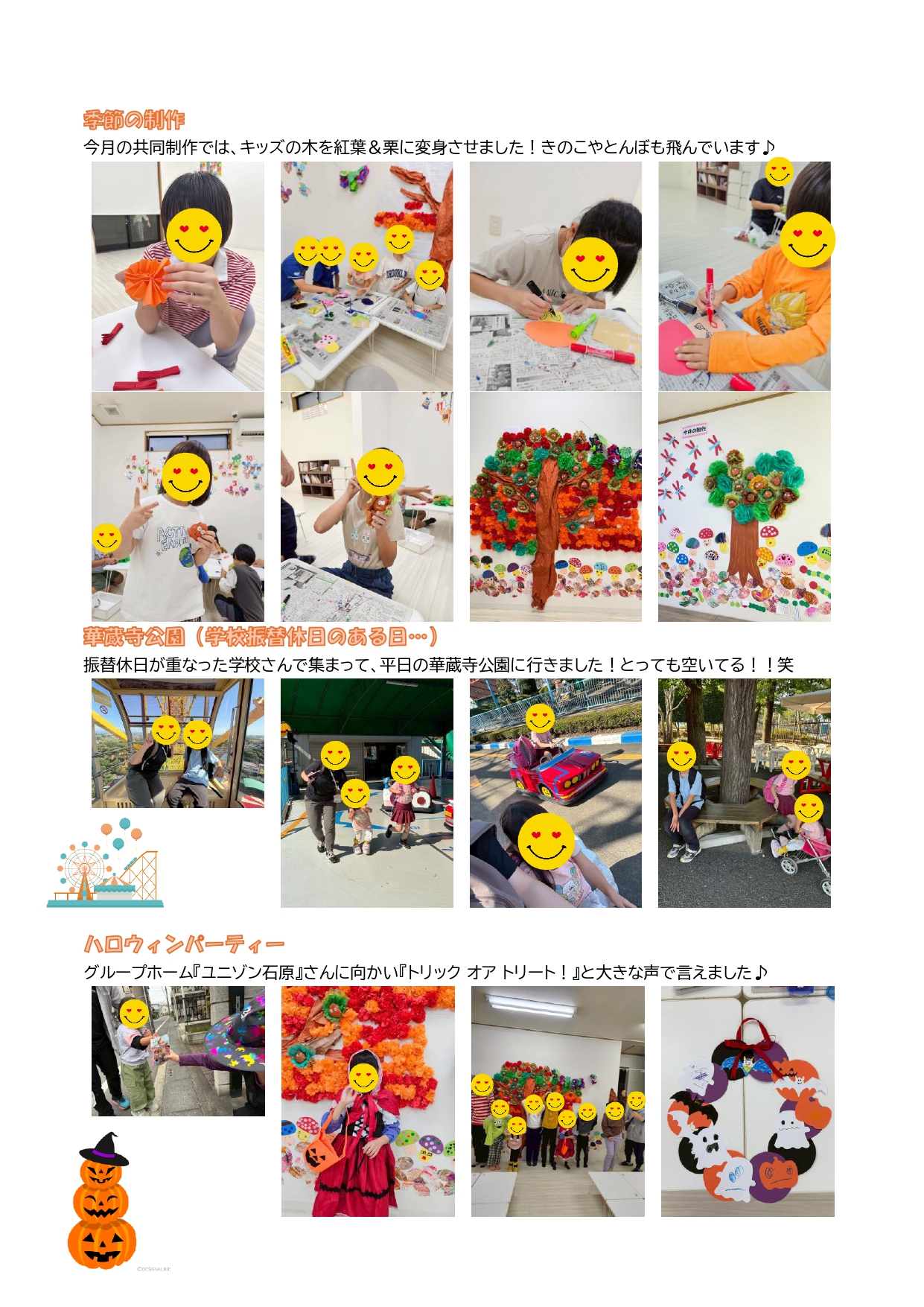 季節の制作

今月の共同制作では、キッズの木を紅葉＆栗に変身させました！きのこやとんぼも飛んでいます♪

今月の制作

華蔵寺公園（学校振替休日のある日…）

振替休日が重なった学校さんで集まって、平日の華蔵寺公園に行きました！とっても空いてる！！笑

ハロウィンパーティー

グループホーム『ユニゾン石原』さんに向かい『トリック オア トリート！』と大きな声で言えました♪

©DESIGNALIKE